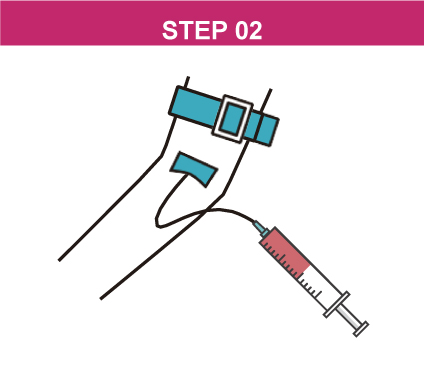 STEP 02